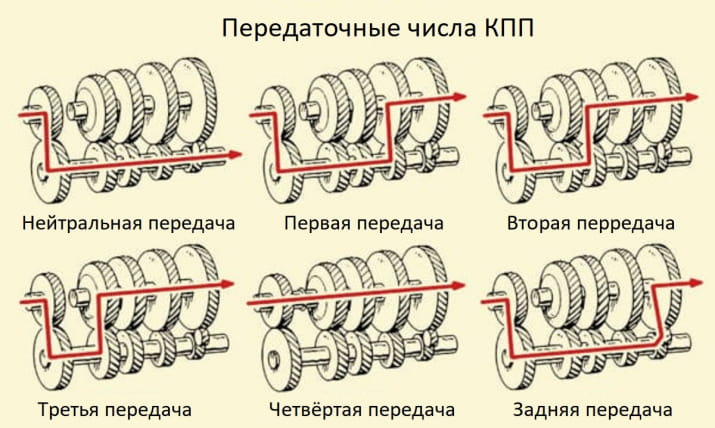 Передаточные числа КПП

Нейтральная передача

Первая передача

Вторая перредача

Третья передача

Четвёртая передача

Задняя передача